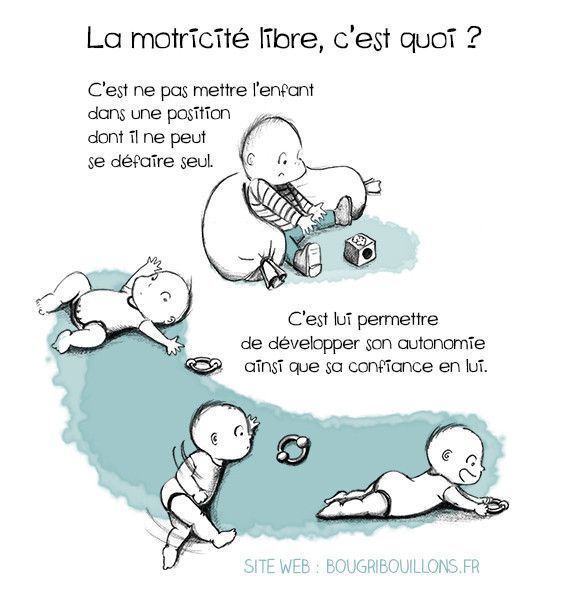 La motricité libre, c'est quoi ?

C'est ne pas mettre l'enfant dans une position dont il ne peut se défaire seul.

C'est lui permettre de développer son autonomie ainsi que sa confiance en lui.

SITE WEB : BOUGRIBOUILLONS.FR